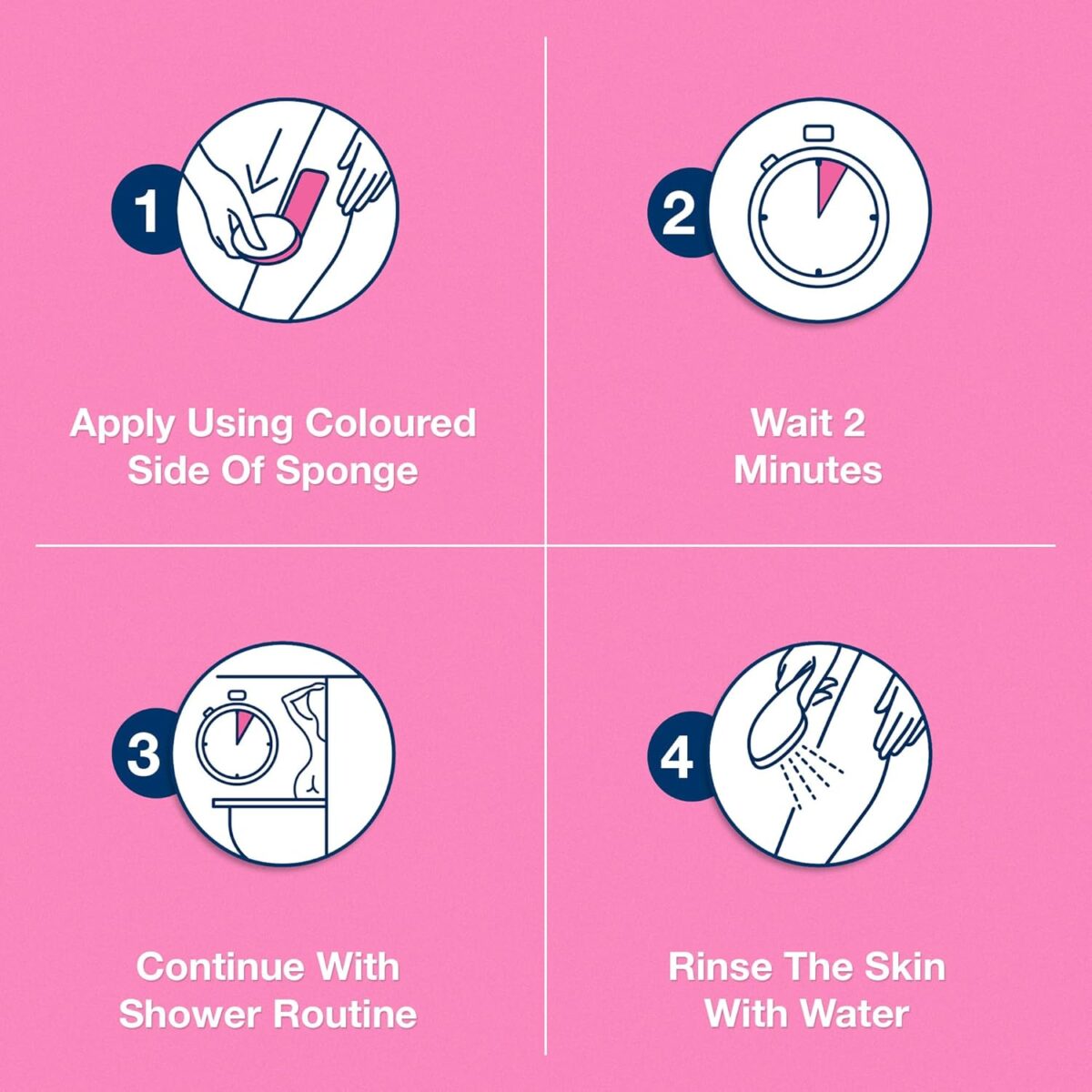 1

Apply Using Coloured Side Of Sponge

2

Wait 2 Minutes

3

Continue With Shower Routine

4

Rinse The Skin With Water