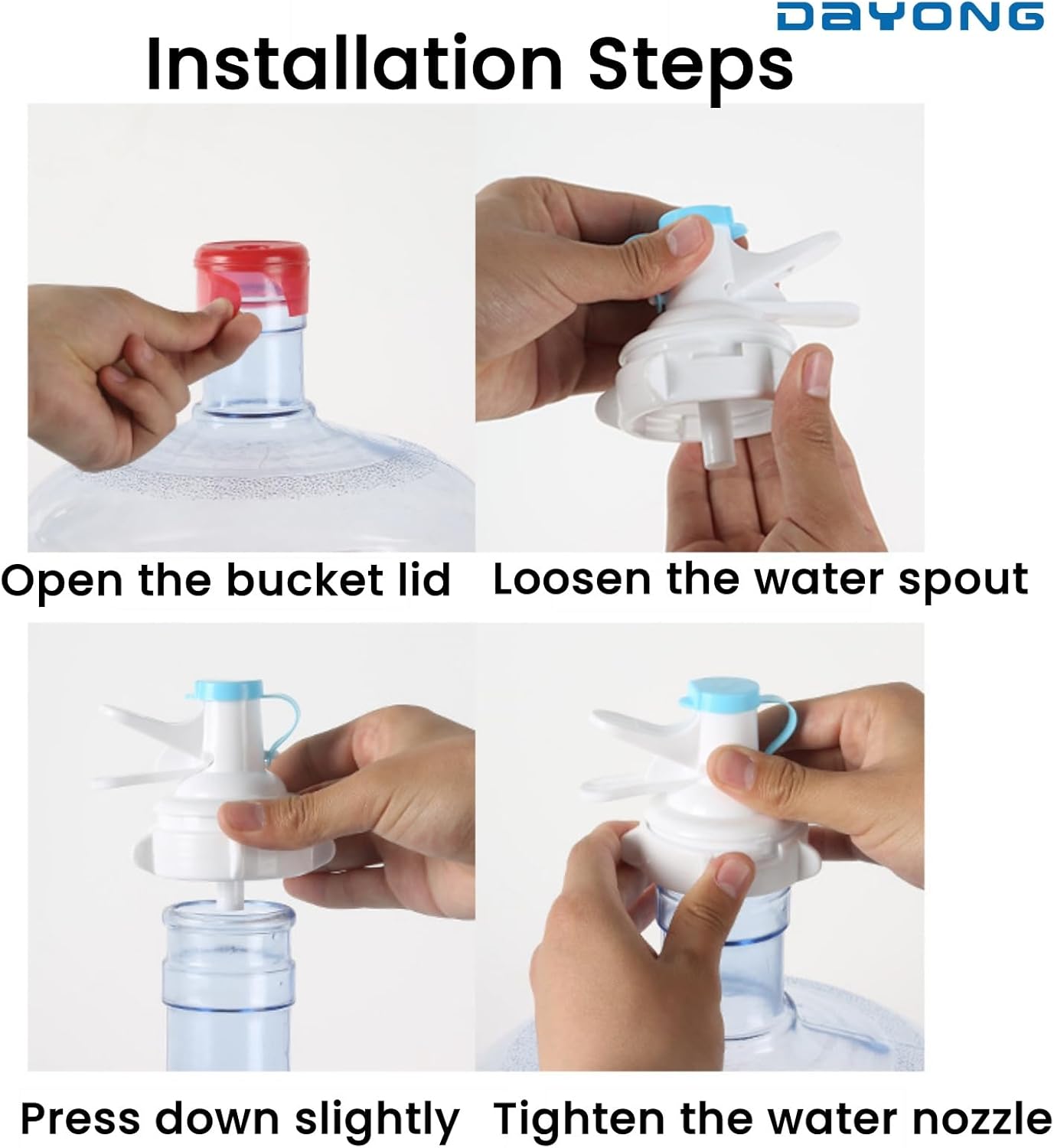 DAYONG

Installation Steps

Open the bucket lid

Loosen the water spout

Press down slightly

Tighten the water nozzle